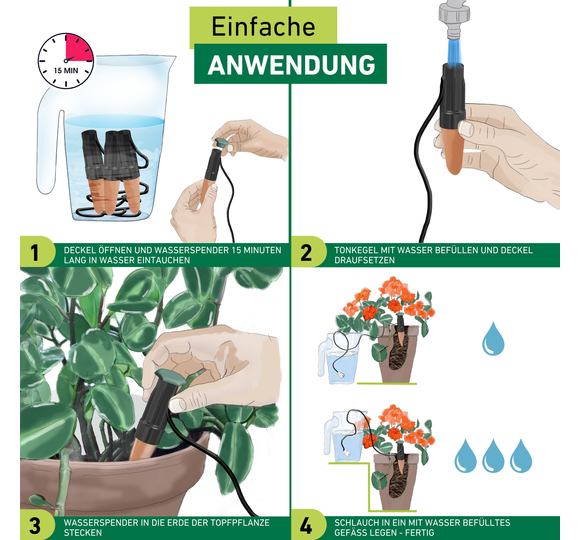 Einfache
ANWENDUNG

15 MIN

1 DECKEL ÖFFNEN UND WASSERSPENDER 15 MINUTEN LANG IN WASSER EINTAUCHEN

2 TONKEGEL MIT WASSER BEFÜLLEN UND DECKEL DRAUFSETZEN

3 WASSERSPENDER IN DIE ERDE DER TOPFPFLANZE STECKEN

4 SCHLAUCH IN EIN MIT WASSER BEFÜLLTES GEFÄSS LEGEN - FERTIG