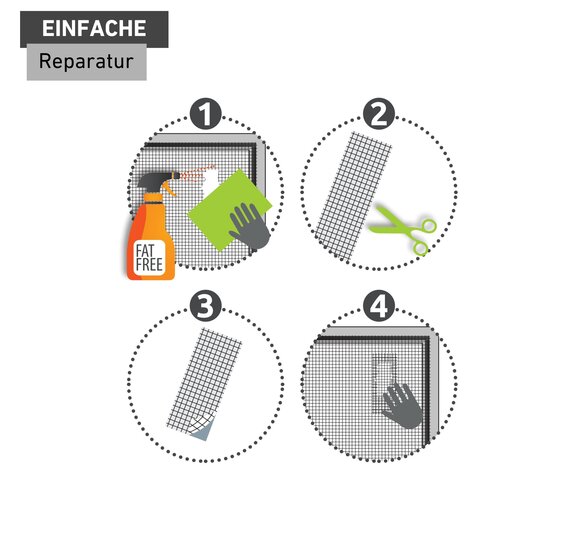 EINFACHE
Reparatur

1

FAT FREE

2

3

4