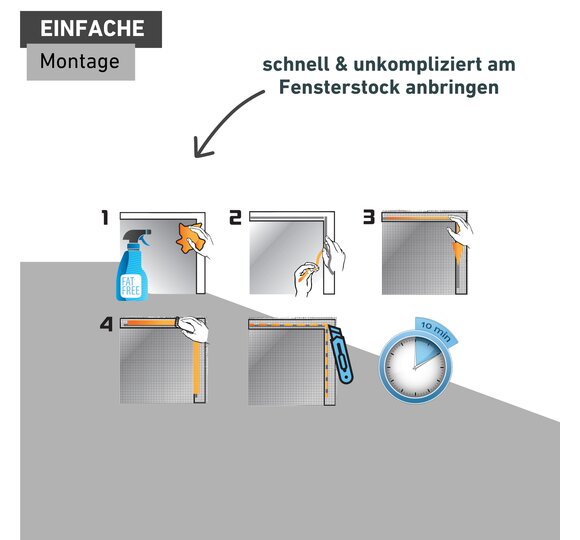 EINFACHE
Montage

schnell & unkompliziert am Fensterstock anbringen

1

FAT FREE

2

3

4

10 min