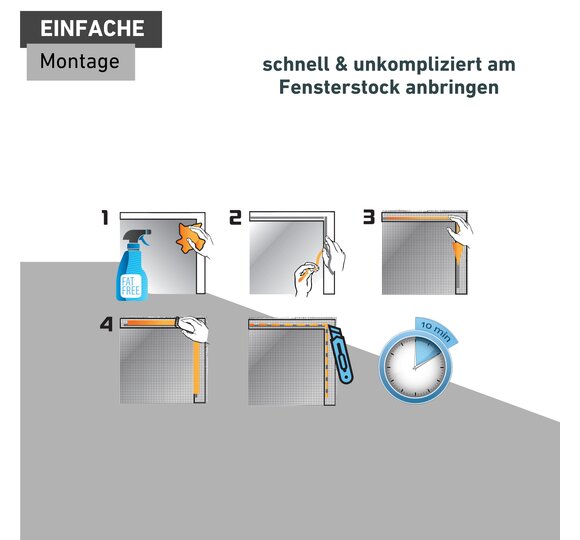 EINFACHE
Montage

schnell & unkompliziert am Fensterstock anbringen

1
FAT FREE
2
3
4
10 min