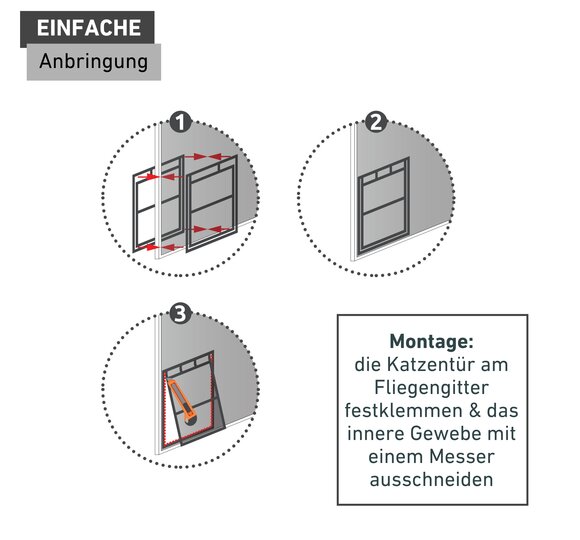 EINFACHE
Anbringung

1

2

3

Montage:
die Katzentür am Fliegengitter festklemmen & das innere Gewebe mit einem Messer ausschneiden