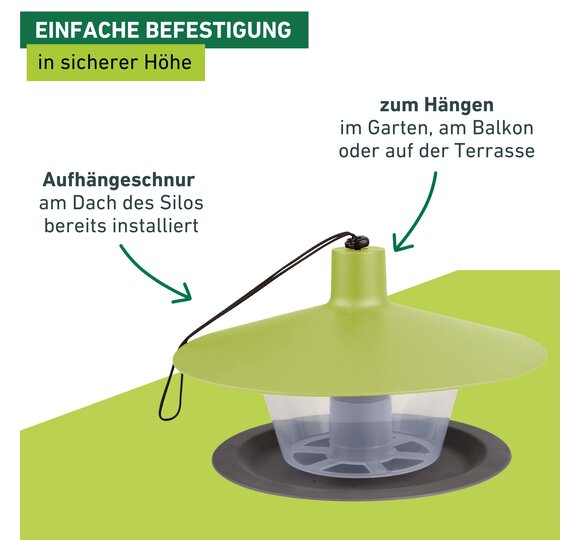 EINFACHE BEFESTIGUNG

in sicherer Höhe

zum Hängen
im Garten, am Balkon oder auf der Terrasse

Aufhängeschnur
am Dach des Silos bereits installiert