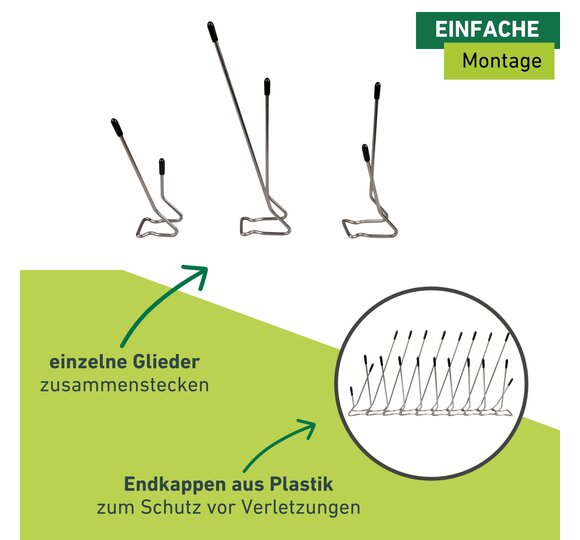 EINFACHE
Montage

einzelne Glieder
zusammenstecken

Endkappen aus Plastik
zum Schutz vor Verletzungen