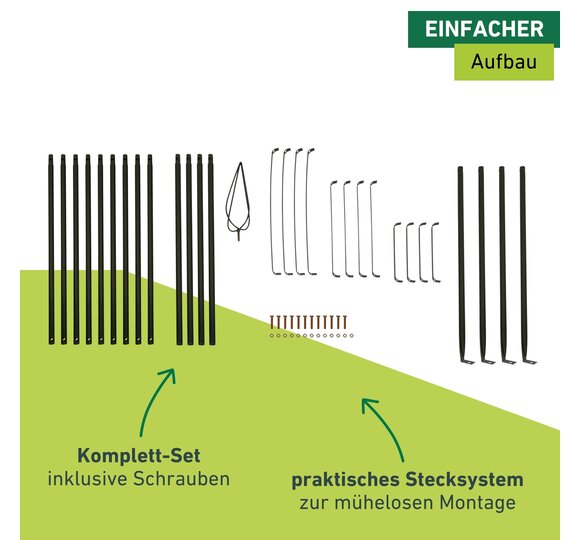 EINFACHER
Aufbau

Komplett-Set
inklusive Schrauben

praktisches Stecksystem
zur mühelosen Montage