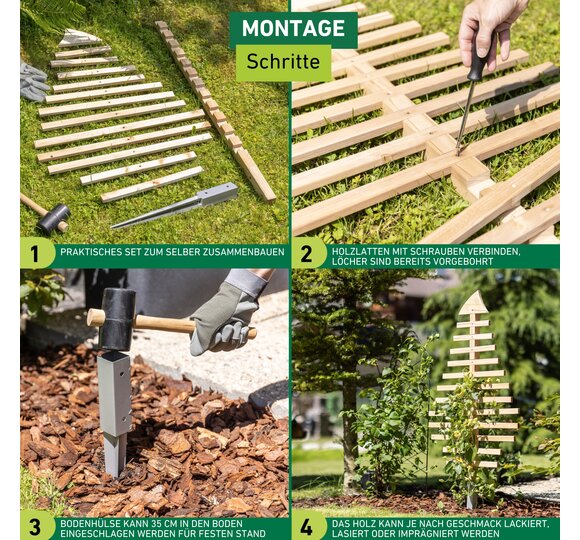 MONTAGE
Schritte

1 PRAKTISCHES SET ZUM SELBER ZUSAMMENBAUEN

2 HOLZLATTEN MIT SCHRAUBEN VERBINDEN, LÖCHER SIND BEREITS VORGEBOHRT

3 BODENHÜLSE KANN 35 CM IN DEN BODEN EINGESCHLAGEN WERDEN FÜR FESTEN STAND

4 DAS HOLZ KANN JE NACH GESCHMACK LACKIERT, LASIERT ODER IMPRÄGNIERT WERDEN