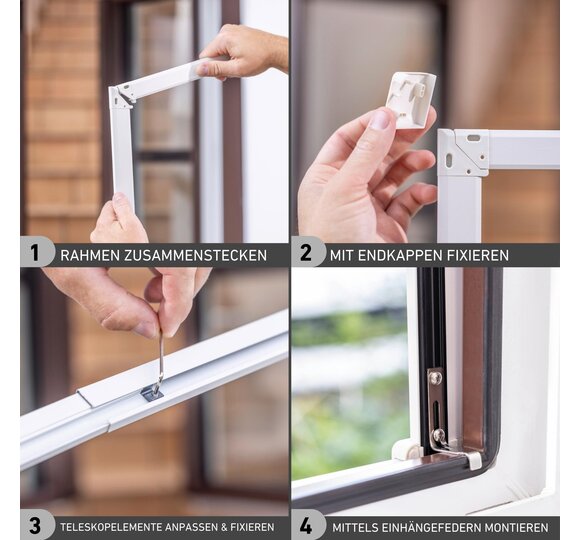 1 RAHMEN ZUSAMMENSTECKEN

2 MIT ENDKAPPEN FIXIEREN

3 TELESKOPELEMENTE ANPASSEN & FIXIEREN

4 MITTELS EINHÄNGEFEDERN MONTIEREN