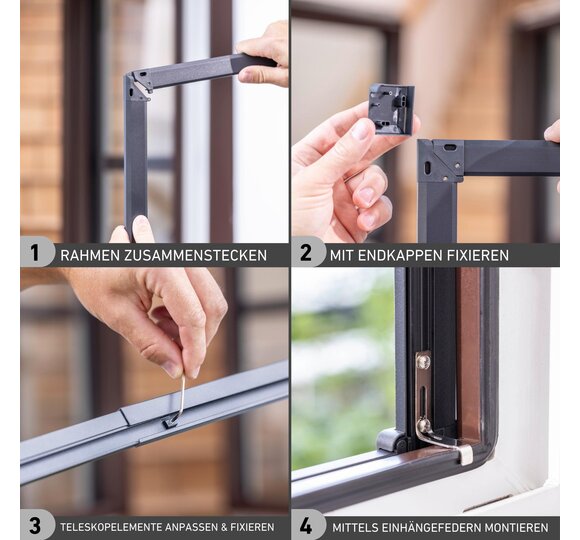 1 RAHMEN ZUSAMMENSTECKEN

2 MIT ENDKAPPEN FIXIEREN

3 TELESKOPELEMENTE ANPASSEN & FIXIEREN

4 MITTELS EINHÄNGEFEDERN MONTIEREN