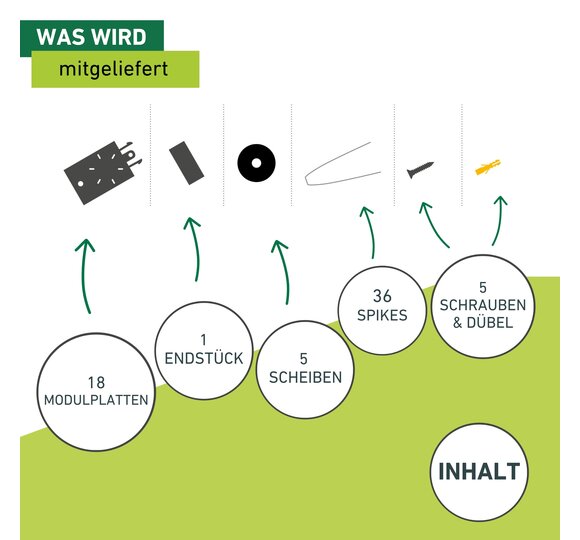 WAS WIRD
mitgeliefert

18
MODULPLATTEN

1
ENDSTÜCK

5
SCHEIBEN

36
SPIKES

5
SCHRAUBEN
& DÜBEL

INHALT