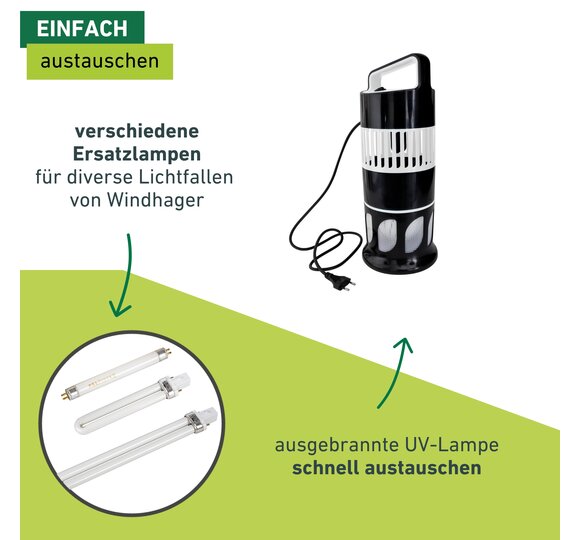 EINFACH
austauschen

verschiedene Ersatzlampen für diverse Lichtfallen von Windhager

ausgebrannte UV-Lampe schnell austauschen