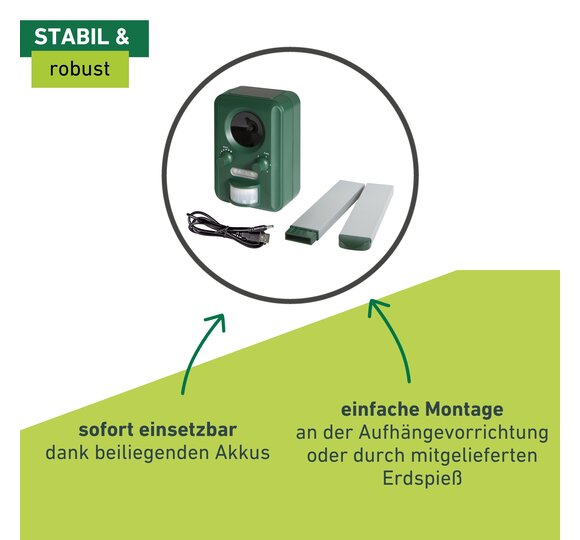 STABIL &
robust

sofort einsetzbar
dank beiliegenden Akkus

einfache Montage
an der Aufhängevorrichtung oder durch mitgelieferten Erdspieß