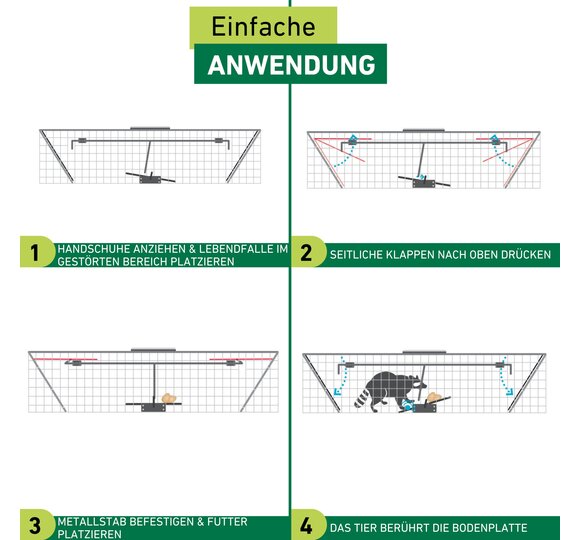 Einfache
ANWENDUNG

1 HANDSCHUHE ANZIEHEN & LEBENDFALLE IM GESTÖRTEN BEREICH PLATZIEREN

2 SEITLICHE KLAPPEN NACH OBEN DRÜCKEN

3 METALLSTAB BEFESTIGEN & FUTTER PLATZIEREN

4 DAS TIER BERÜHRT DIE BODENPLATTE