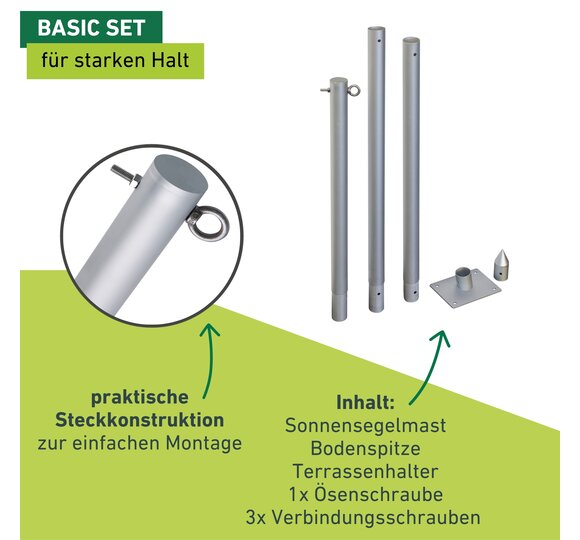 BASIC SET
für starken Halt

praktische Steckkonstruktion zur einfachen Montage

Inhalt:
Sonnensegelmast
Bodenspitze
Terrassenhalter
1x Ösenschraube
3x Verbindungsschrauben