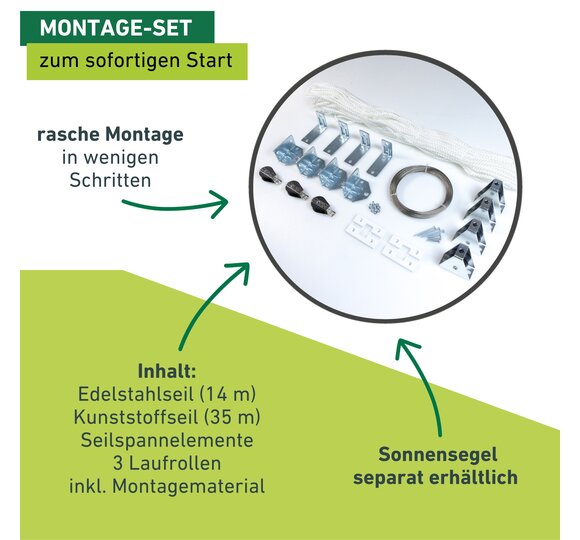 MONTAGE-SET

zum sofortigen Start

rasche Montage
in wenigen
Schritten

Inhalt:
Edelstahlseil (14 m)
Kunststoffseil (35 m)
Seilspannelemente
3 Laufrollen
inkl. Montagematerial

Sonnensegel
separat erhältlich