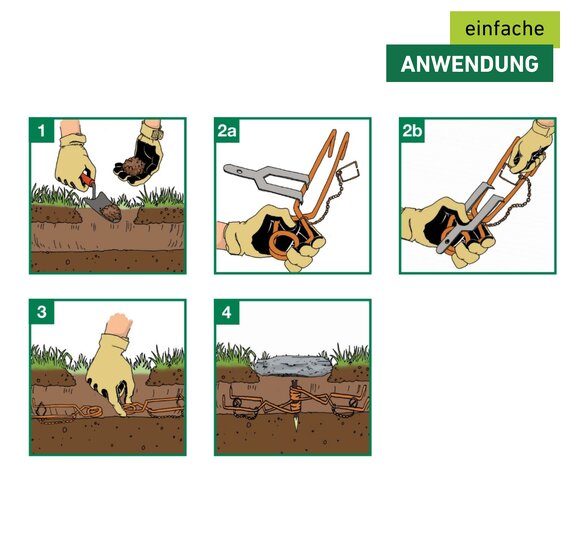 einfache
ANWENDUNG

1

2a

2b

3

4