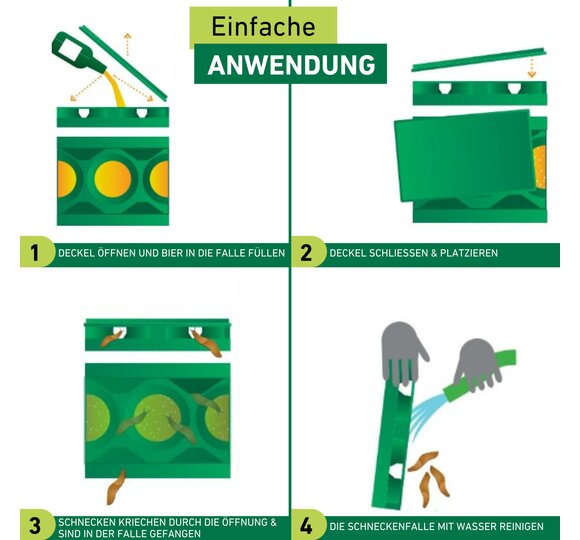 Einfache
ANWENDUNG

1 DECKEL ÖFFNEN UND BIER IN DIE FALLE FÜLLEN

2 DECKEL SCHLIESSEN & PLATZIEREN

3 SCHNECKEN KRIECHEN DURCH DIE ÖFFNUNG & SIND IN DER FALLE GEFANGEN

4 DIE SCHNECKENFALLE MIT WASSER REINIGEN