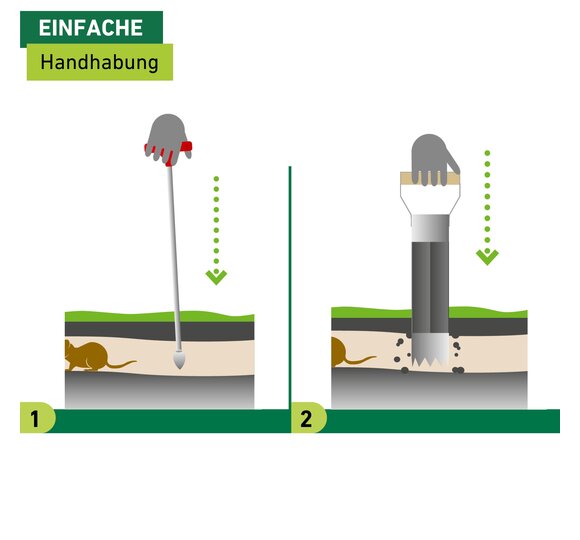 EINFACHE
Handhabung

1

2