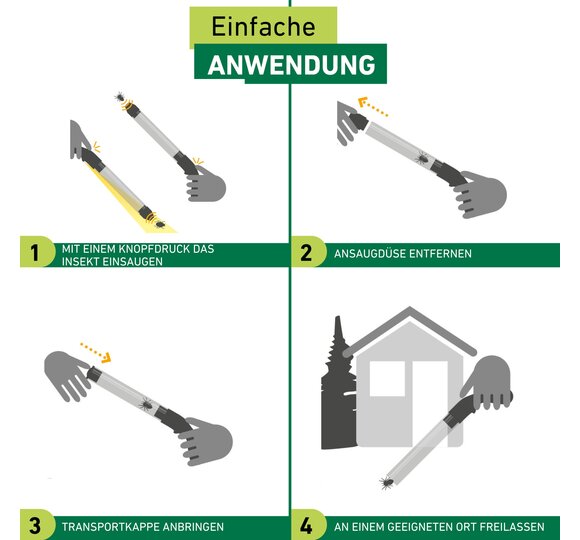 Einfache
ANWENDUNG

1 MIT EINEM KNOPFDRUCK DAS INSEKT EINSAUGEN

2 ANSAUGDÜSE ENTFERNEN

3 TRANSPORTKAPPE ANBRINGEN

4 AN EINEM GEEIGNETEN ORT FREILASSEN