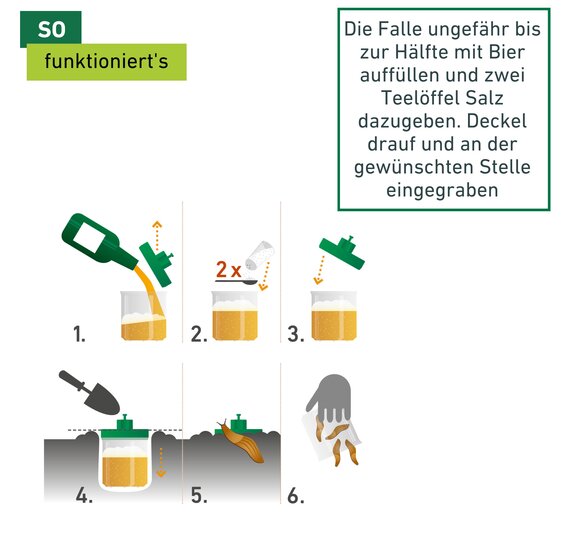 SO
funktioniert's

Die Falle ungefähr bis zur Hälfte mit Bier auffüllen und zwei Teelöffel Salz dazugeben. Deckel drauf und an der gewünschten Stelle eingegraben

1.

2 x

2.

3.

4.

5.

6.