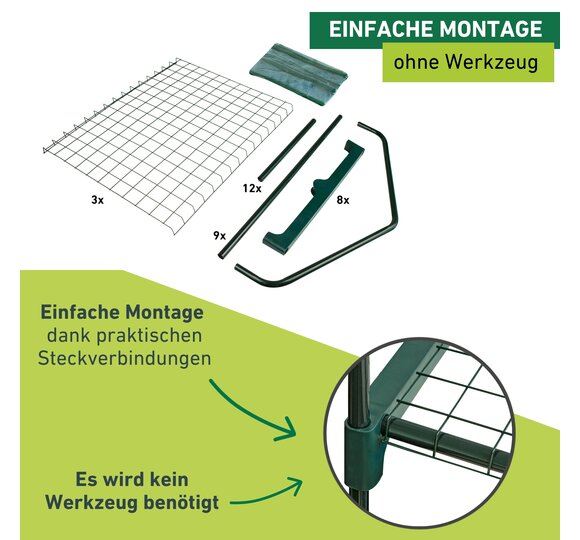 EINFACHE MONTAGE
ohne Werkzeug

3x

12x

8x

9x

Einfache Montage dank praktischen Steckverbindungen

Es wird kein Werkzeug benötigt