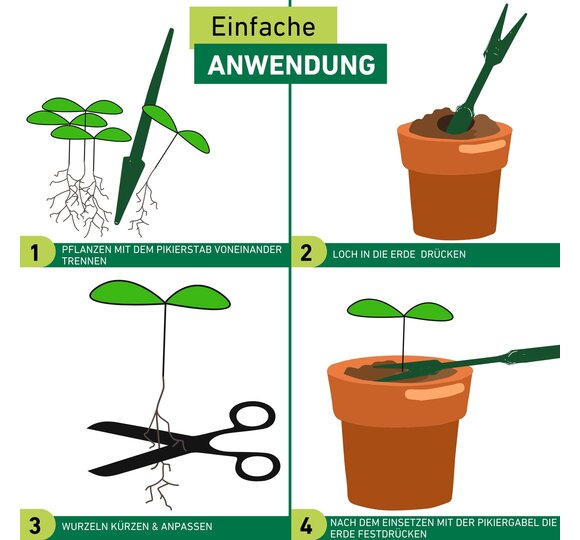 Einfache
ANWENDUNG

1 PFLANZEN MIT DEM PIKIERSTAB VONEINANDER TRENNEN

2 LOCH IN DIE ERDE DRÜCKEN

3 WURZELN KÜRZEN & ANPASSEN

4 NACH DEM EINSETZEN MIT DER PIKIERGABEL DIE ERDE FESTDRÜCKEN