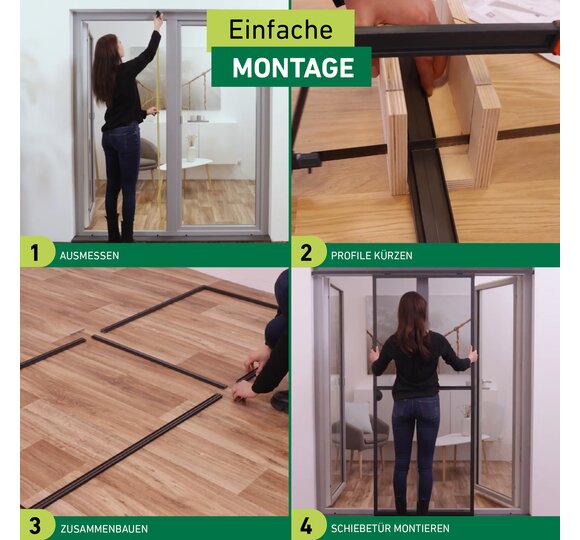 Einfache
MONTAGE

1 AUSMESSEN

2 PROFILE KÜRZEN

3 ZUSAMMENBAUEN

4 SCHIEBETÜR MONTIEREN