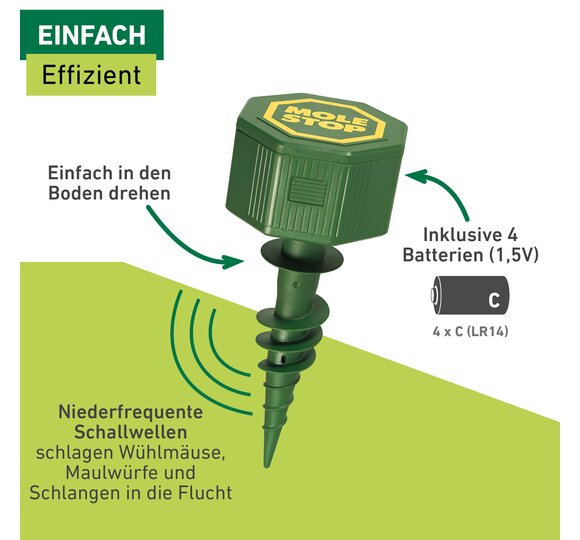 EINFACH
Effizient

MOLE STOP

Einfach in den Boden drehen

Inklusive 4 Batterien (1,5V)

C

4 x C (LR14)

Niederfrequente Schallwellen schlagen Wühlmäuse, Maulwürfe und Schlangen in die Flucht