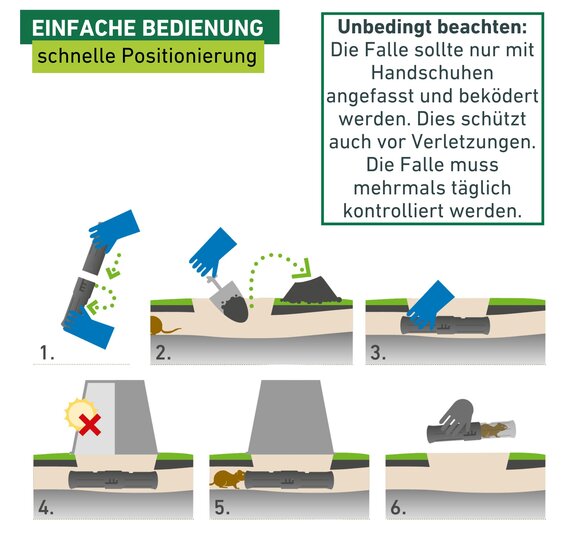 EINFACHE BEDIENUNG
schnelle Positionierung

Unbedingt beachten:
Die Falle sollte nur mit Handschuhen angefasst und beködert werden. Dies schützt auch vor Verletzungen. Die Falle muss mehrmals täglich kontrolliert werden.

1.

2.

3.

4.

5.

6.